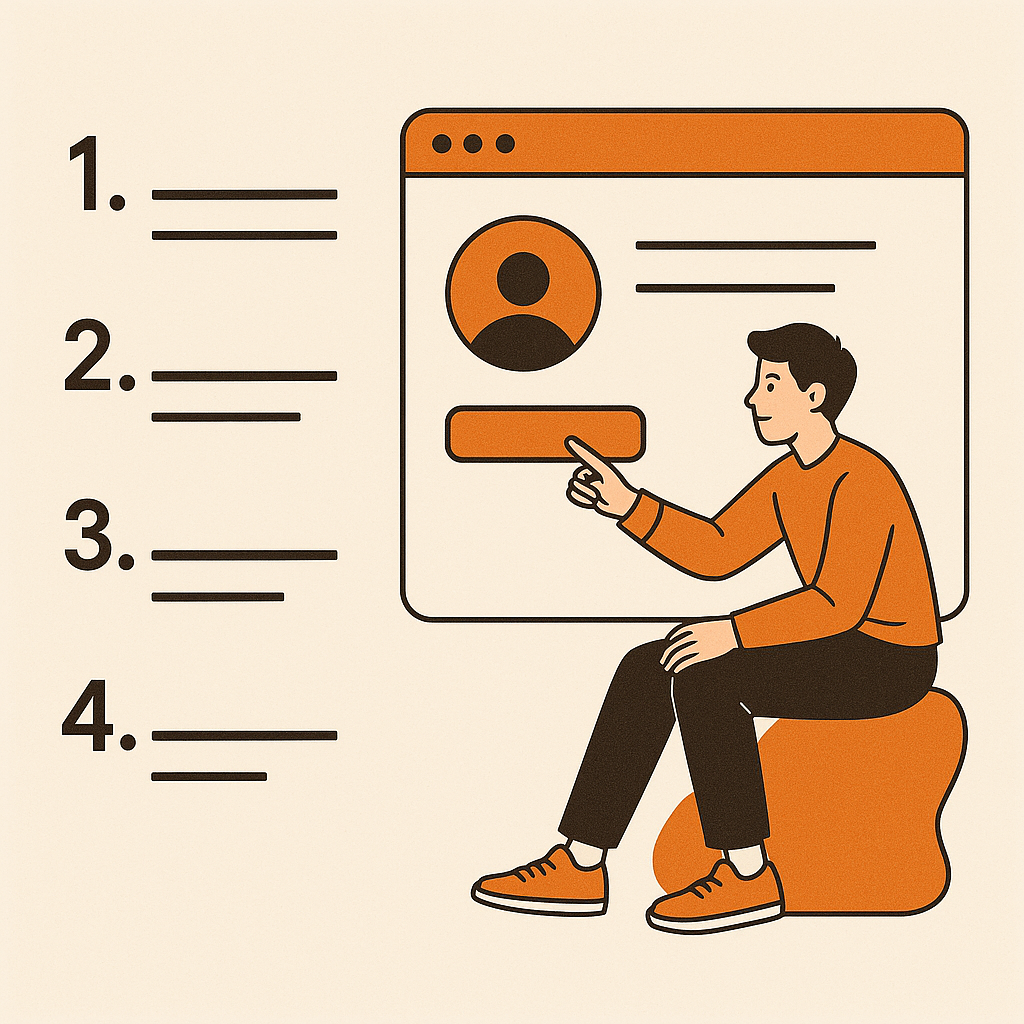 1.

2.

3.

4.